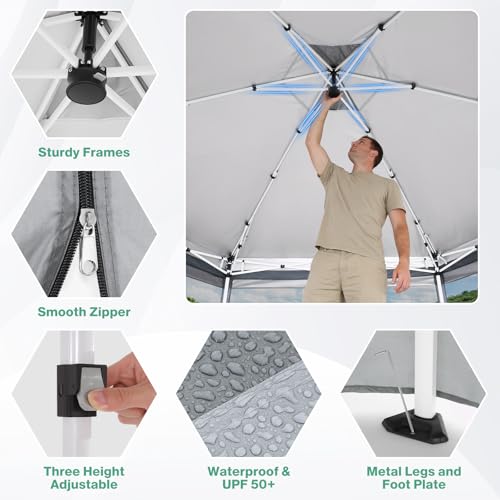 Sturdy Frames

Smooth Zipper

Three Height Adjustable

Waterproof & UPF 50+

Metal Legs and Foot Plate