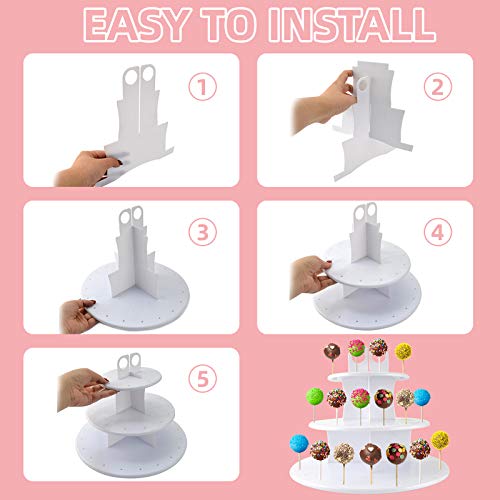 EASY TO INSTALL

1

2

3

4

5