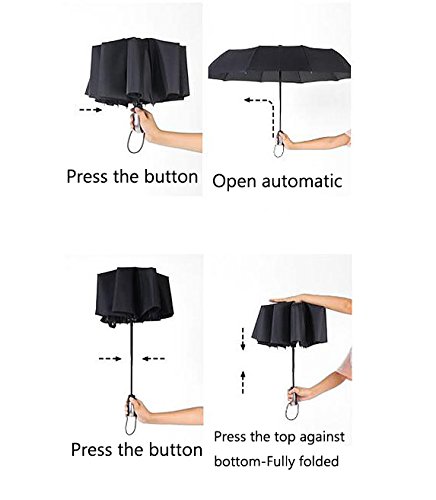 Press the button

Open automatic

Press the button

Press the top against bottom-Fully folded