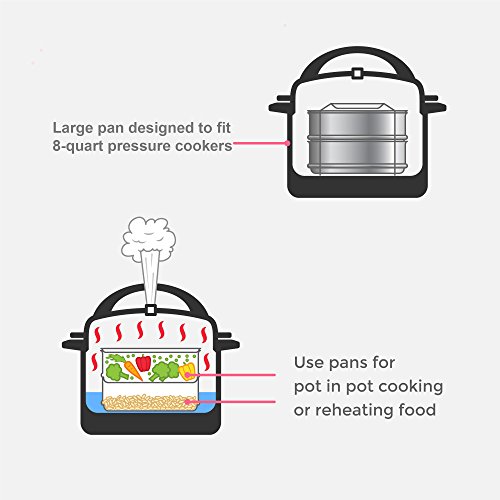 Large pan designed to fit 8-quart pressure cookers

Use pans for pot in pot cooking or reheating food