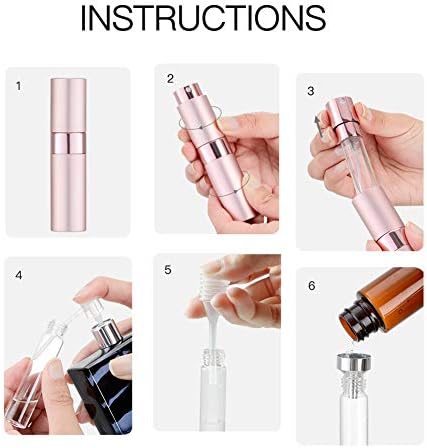 INSTRUCTIONS

1

2

3

4

5

6