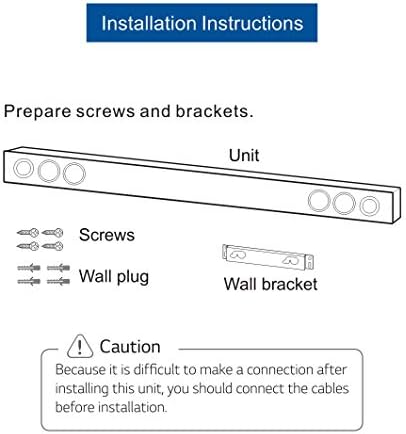 Installation Instructions

Prepare screws and brackets.

Unit

Screws

Wall plug

Wall bracket

Caution

Because it is difficult to make a connection after installing this unit, you should connect the cables before installation.