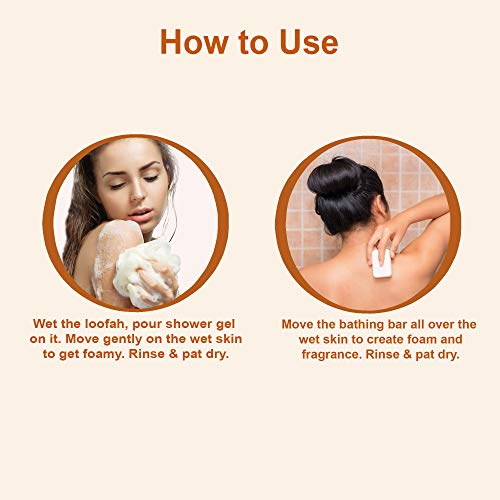 How to Use

Wet the loofah, pour shower gel on it. Move gently on the wet skin to get foamy. Rinse & pat dry.

Move the bathing bar all over the wet skin to create foam and fragrance. Rinse & pat dry.