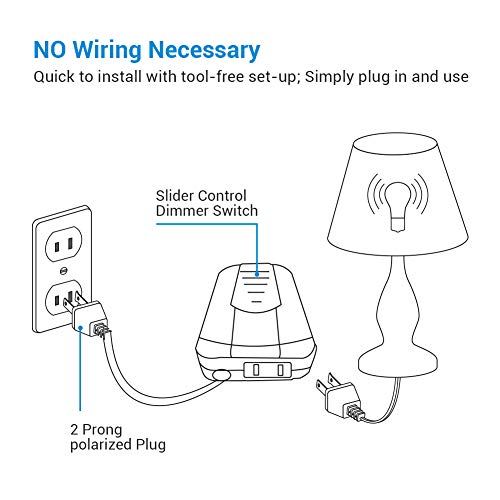 NO Wiring Necessary
Quick to install with tool-free set-up; Simply plug in and use

Slider Control
Dimmer Switch

2 Prong
polarized Plug