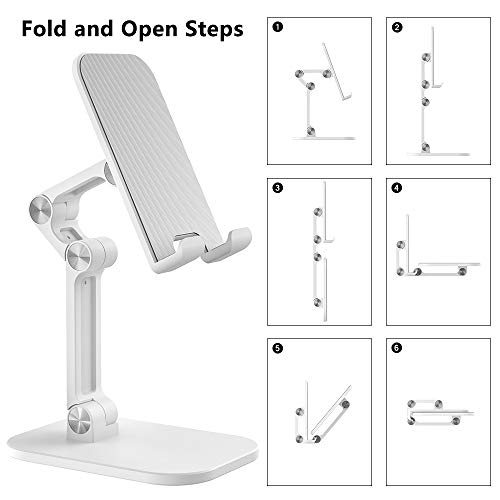 Fold and Open Steps

1

2

3

4

5

6