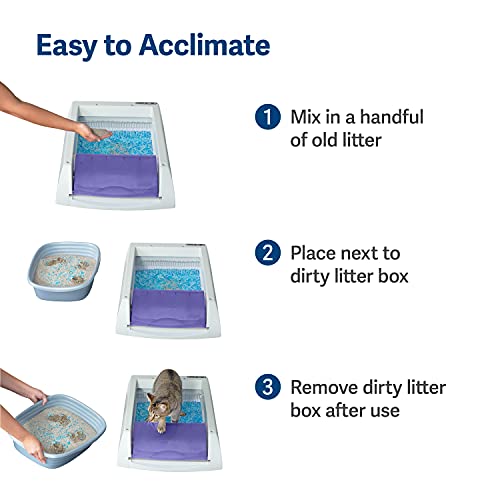 Easy to Acclimate

1 Mix in a handful of old litter

2 Place next to dirty litter box

3 Remove dirty litter box after use