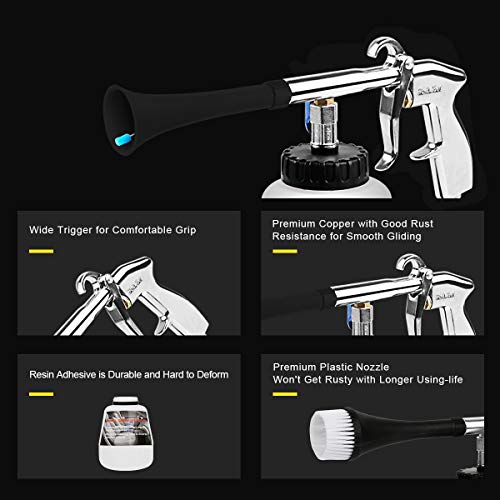 Wide Trigger for Comfortable Grip

Premium Copper with Good Rust Resistance for Smooth Gliding

Resin Adhesive is Durable and Hard to Deform

Premium Plastic Nozzle Won't Get Rusty with Longer Using-life