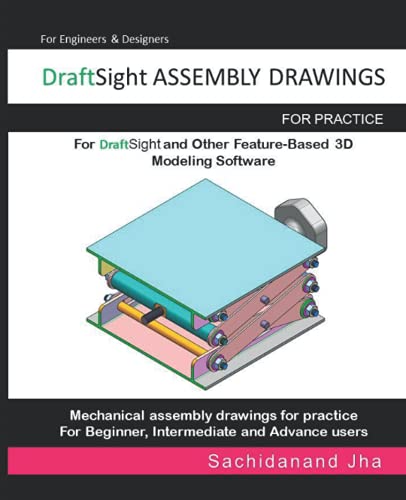 For Engineers & Designers

DraftSight ASSEMBLY DRAWINGS

FOR PRACTICE

For DraftSight and Other Feature-Based 3D Modeling Software

Mechanical assembly drawings for practice
For Beginner, Intermediate and Advance users

Sachidanand Jha