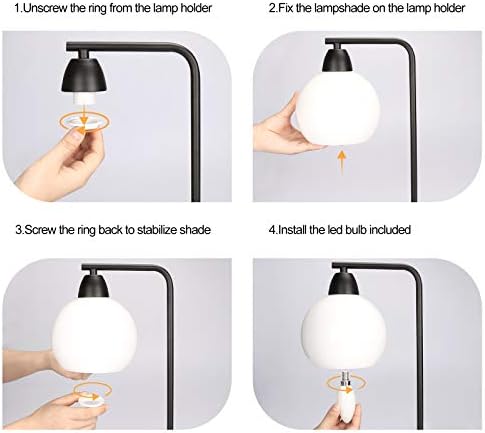 1.Unscrew the ring from the lamp holder

2.Fix the lampshade on the lamp holder

3.Screw the ring back to stabilize shade

4.Install the led bulb included