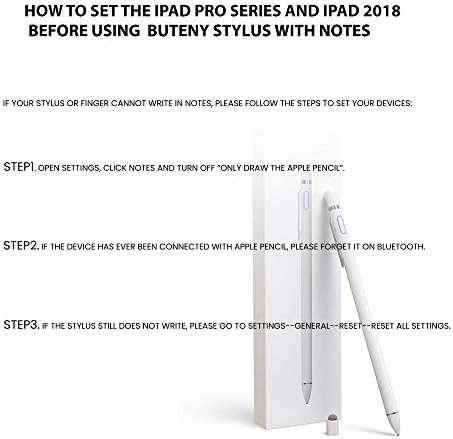 HOW TO SET THE IPAD PRO SERIES AND IPAD 2018 BEFORE USING BUTENY STYLUS WITH NOTES

IF YOUR STYLUS OR FINGER CANNOT WRITE IN NOTES, PLEASE FOLLOW THE STEPS TO SET YOUR DEVICES:

STEP1. OPEN SETTINGS, CLICK NOTES AND TURN OFF "ONLY DRAW THE APPLE PENCIL".

STEP2. IF THE DEVICE HAS EVER BEEN CONNECTED WITH APPLE PENCIL, PLEASE FORGET IT ON BLUETOOTH.

STEP3. IF THE STYLUS STILL DOES NOT WRITE, PLEASE GO TO SETTINGS--GENERAL--RESET--RESET ALL SETTINGS.