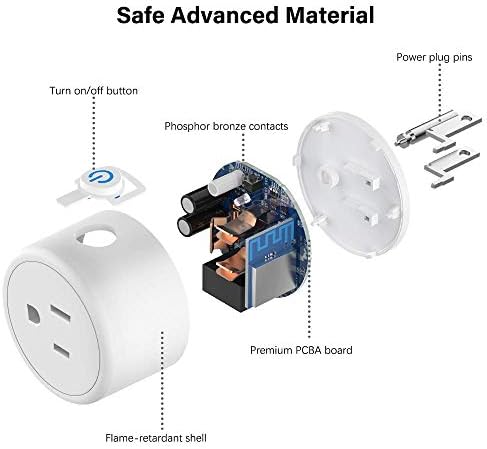 Safe Advanced Material

Power plug pins

Turn on/off button

Phosphor bronze contacts

Premium PCBA board

Flame-retardant shell