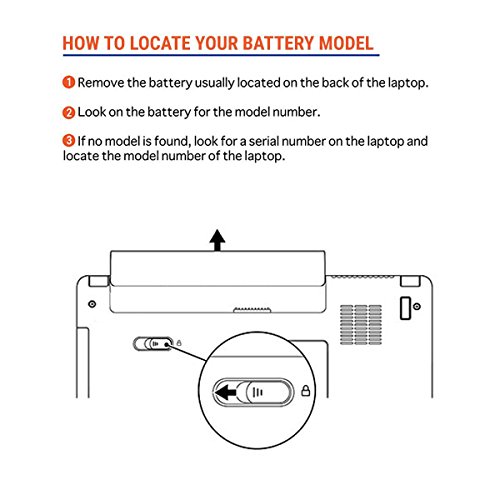 HOW TO LOCATE YOUR BATTERY MODEL

1 Remove the battery usually located on the back of the laptop.

2 Look on the battery for the model number.

3 If no model is found, look for a serial number on the laptop and locate the model number of the laptop.