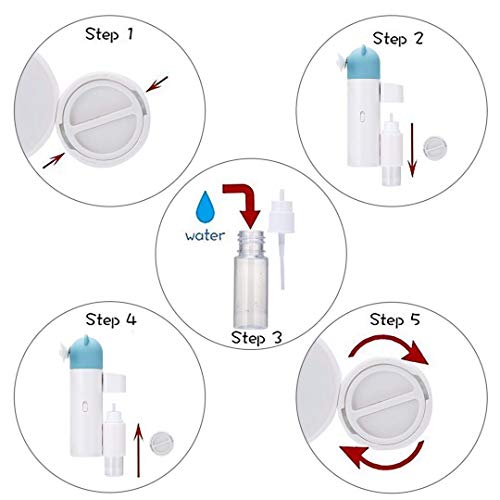 Step 1

Step 2

water

Step 3

Step 4

Step 5