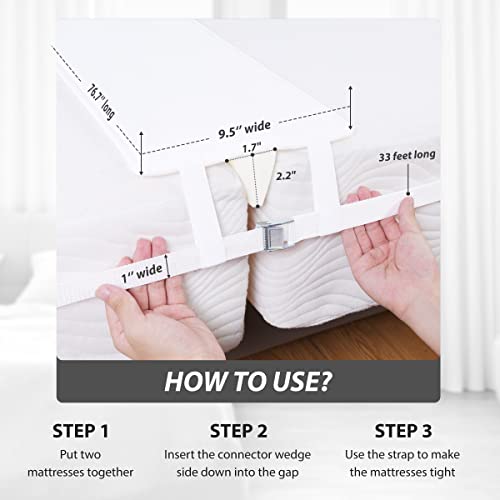 76.7" long

9.5" wide

1.7"

2.2"

33 feet long

1" wide

HOW TO USE?

STEP 1
Put two mattresses together

STEP 2
Insert the connector wedge side down into the gap

STEP 3
Use the strap to make the mattresses tight