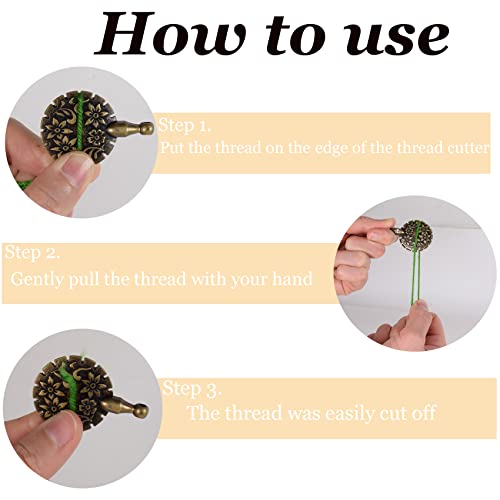 How to use

Step 1.
Put the thread on the edge of the thread cutter

Step 2.
Gently pull the thread with your hand

Step 3.
The thread was easily cut off