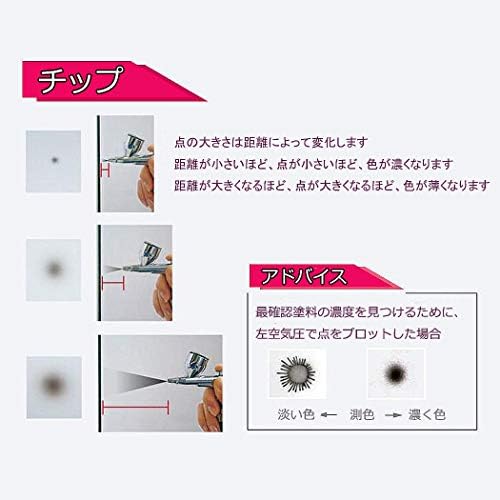 チップ

点の大きさは距離によって変化します
距離が小さいほど、点が小さいほど、色が濃くなります
距離が大きくなるほど、点が大きくなるほど、色が薄くなります

アドバイス

最確認塗料の濃度を見つけるために、
左空気圧で点をプロットした場合

淡い色 ← 測色 → 濃く色