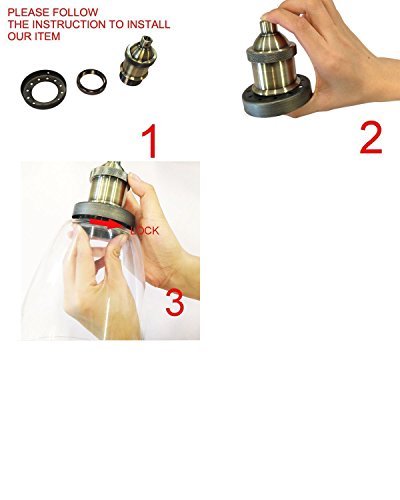 PLEASE FOLLOW
THE INSTRUCTION TO INSTALL
OUR ITEM

1

2

LOCK

3