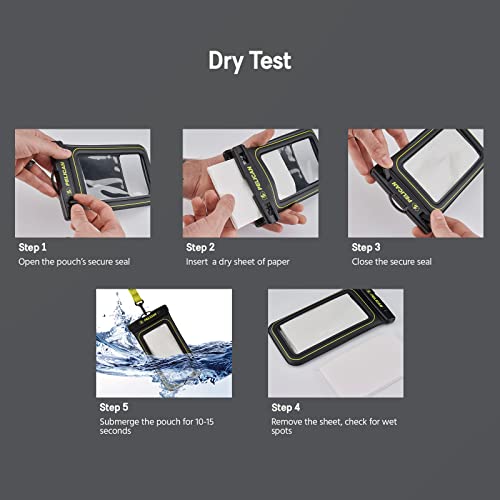 Dry Test

PELICAN

Step 1
Open the pouch's secure seal

PELICAN

Step 2
Insert a dry sheet of paper

PELICAN

Step 3
Close the secure seal

PELICAN

Step 5
Submerge the pouch for 10-15 seconds

PELICAN

Step 4
Remove the sheet, check for wet spots