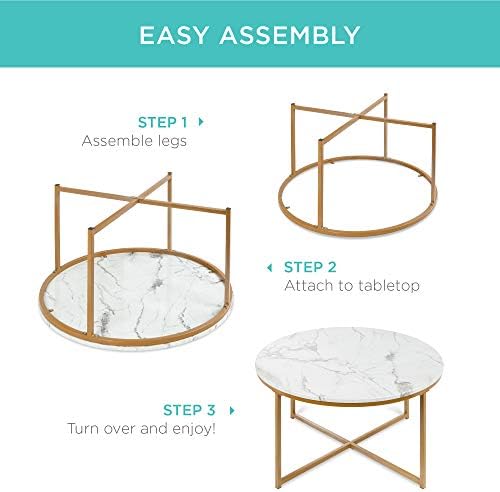 EASY ASSEMBLY

STEP 1
Assemble legs

STEP 2
Attach to tabletop

STEP 3
Turn over and enjoy!