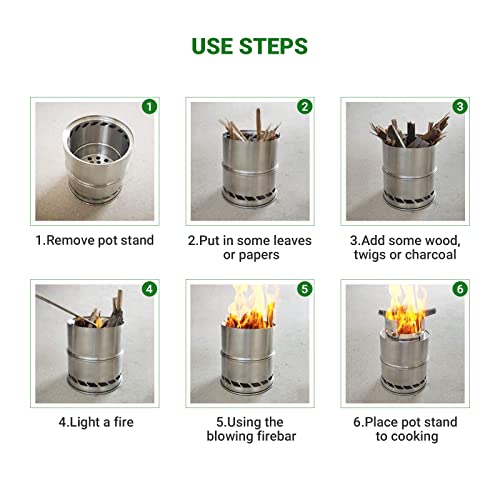 USE STEPS

1

1.Remove pot stand

2

2.Put in some leaves or papers

3

3.Add some wood, twigs or charcoal

4

4.Light a fire

5

5.Using the blowing firebar

6

6.Place pot stand to cooking