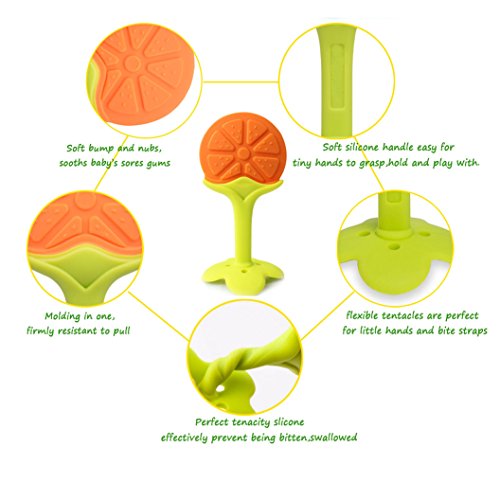 Soft bump and nubs,
sooths baby's sores gums

Soft silicone handle easy for
tiny hands to grasp,hold and play with.

Molding in one,
firmly resistant to pull

flexible tentacles are perfect
for little hands and bite straps

Perfect tenacity slicone
effectively prevent being bitten,swallowed