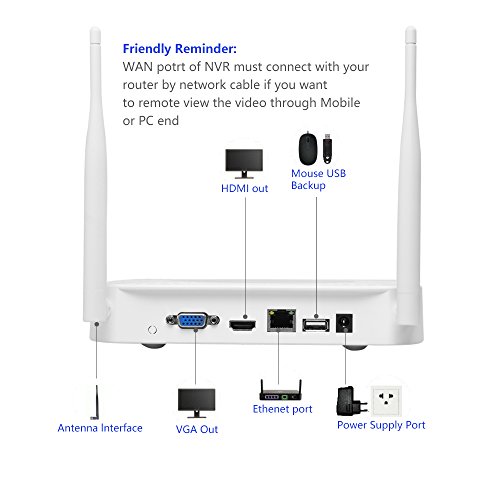 Friendly Reminder:
WAN potrt of NVR must connect with your router by network cable if you want to remote view the video through Mobile or PC end

HDMI out

Mouse USB
Backup

Antenna Interface

VGA Out

Ethenet port

Power Supply Port