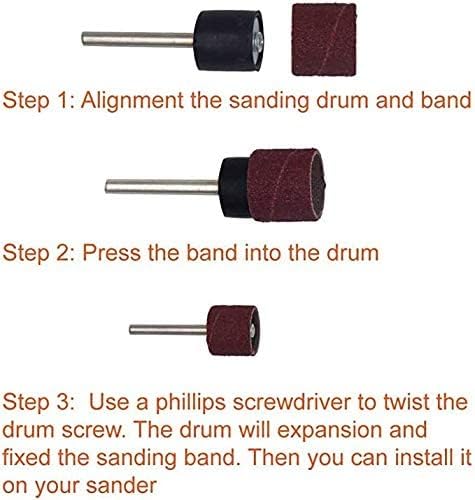 Step 1: Alignment the sanding drum and band

Step 2: Press the band into the drum

Step 3: Use a phillips screwdriver to twist the drum screw. The drum will expansion and fixed the sanding band. Then you can install it on your sander