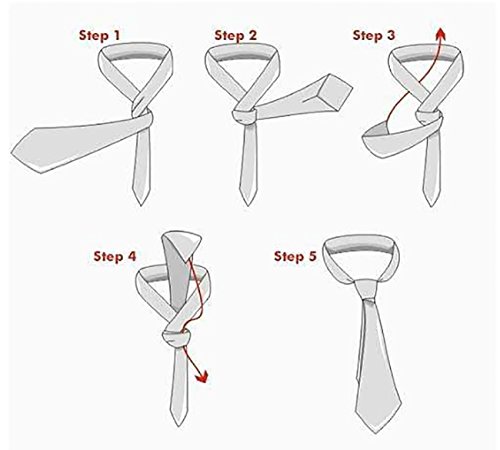 Step 1

Step 2

Step 3

Step 4

Step 5