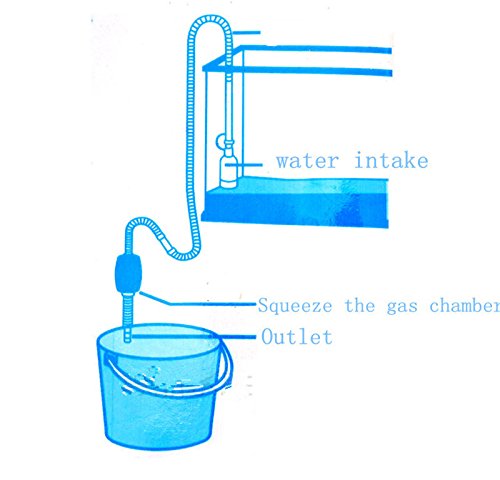 water intake

Squeeze the gas chamber

Outlet