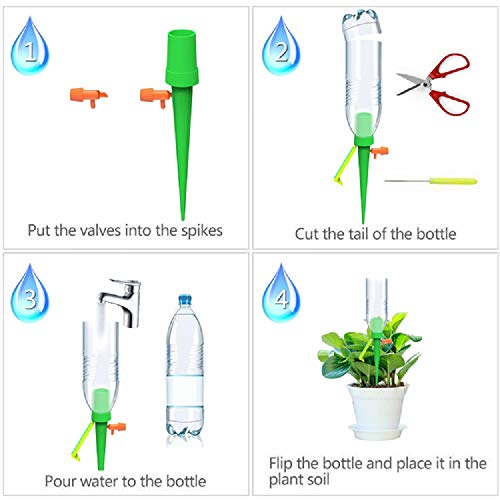 1

Put the valves into the spikes

2

Cut the tail of the bottle

3

Pour water to the bottle

4

Flip the bottle and place it in the plant soil