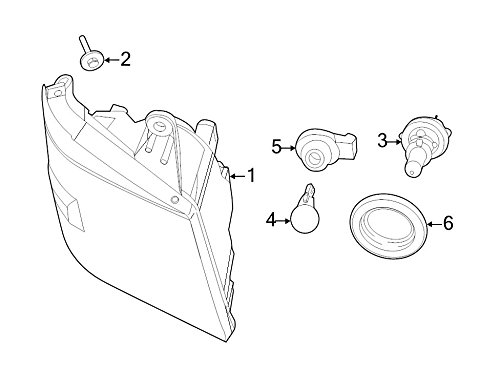 2
5
3
1
4
6