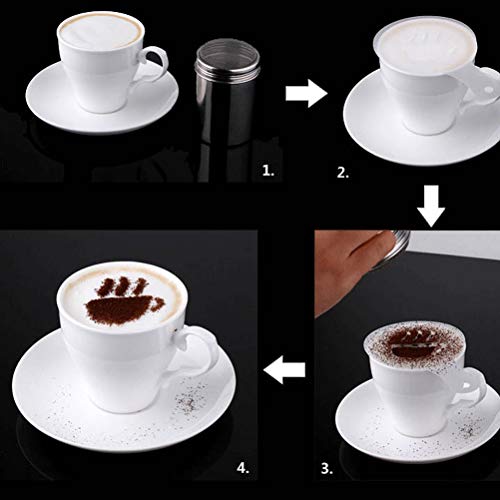 1.

2.

3.

4.