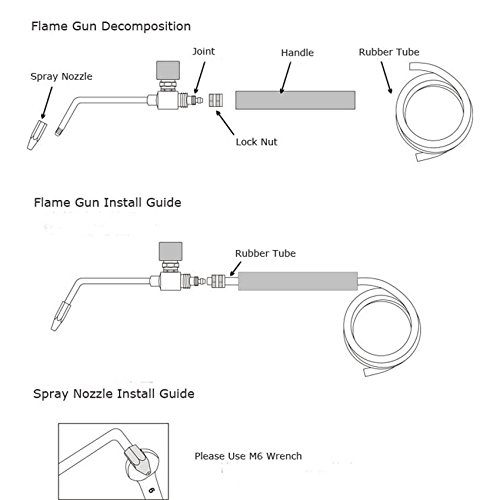 Flame Gun Decomposition

Spray Nozzle

Joint

Handle

Rubber Tube

Lock Nut

Flame Gun Install Guide

Rubber Tube

Spray Nozzle Install Guide

6

Please Use M6 Wrench