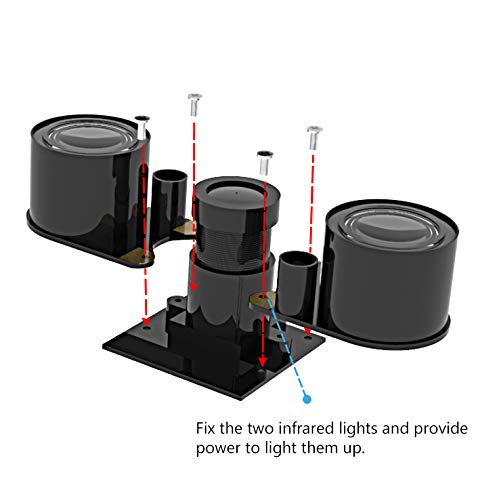 Fix the two infrared lights and provide power to light them up.