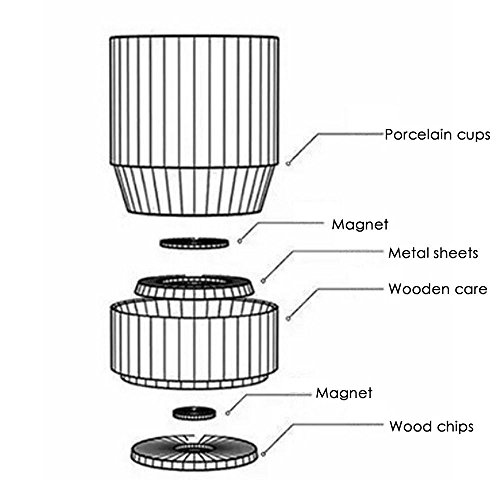 Porcelain cups

Magnet

Metal sheets

Wooden care

Magnet

Wood chips