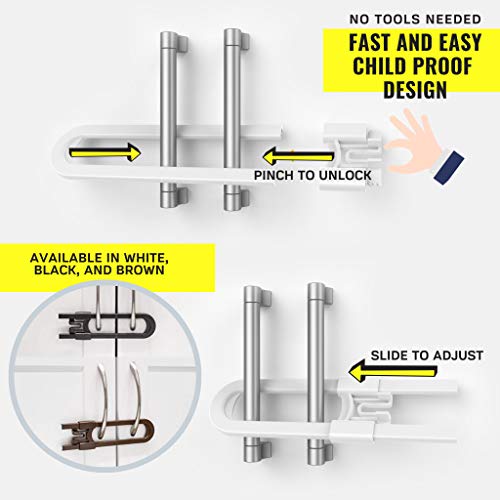 NO TOOLS NEEDED

FAST AND EASY CHILD PROOF DESIGN

PINCH TO UNLOCK

AVAILABLE IN WHITE, BLACK, AND BROWN

SLIDE TO ADJUST