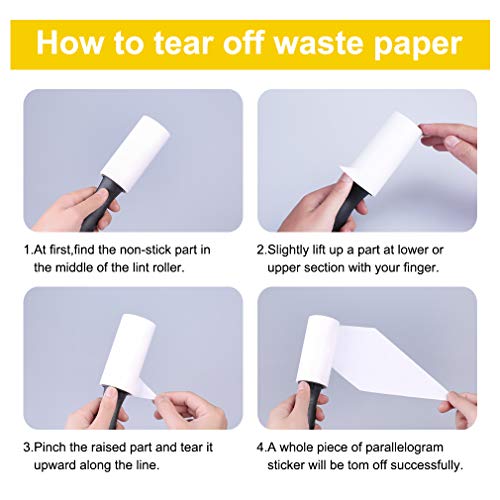 How to tear off waste paper

1.At first,find the non-stick part in the middle of the lint roller.

2.Slightly lift up a part at lower or upper section with your finger.

3.Pinch the raised part and tear it upward along the line.

4.A whole piece of parallelogram sticker will be tom off successfully.