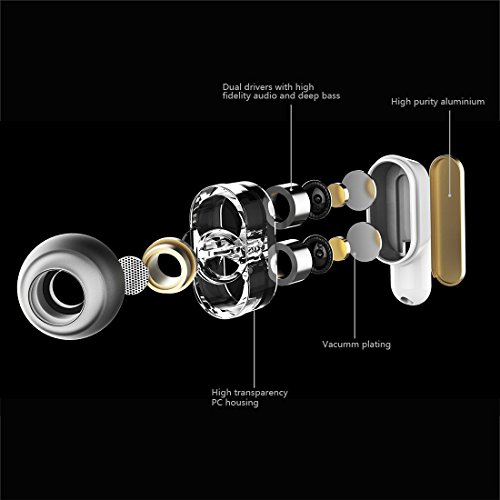 Dual drivers with high fidelity audio and deep bass

High purity aluminium

Vacumm plating

High transparency PC housing