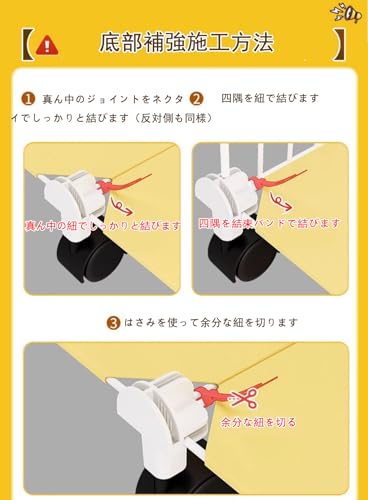 【 底部補強施工方法 】

❶ 真ん中のジョイントをネクタイでしっかりと結びます（反対側も同様）

❷ 四隅を紐で結びます

真ん中の紐でしっかりと結びます

四隅を結束バンドで結びます

❸ はさみを使って余分な紐を切ります

余分な紐を切る