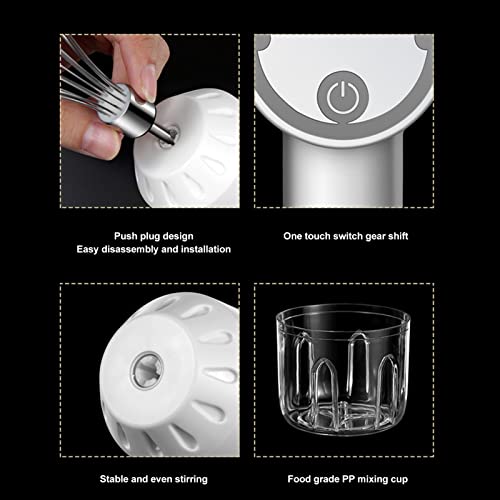 Push plug design
Easy disassembly and installation

One touch switch gear shift

Stable and even stirring

Food grade PP mixing cup