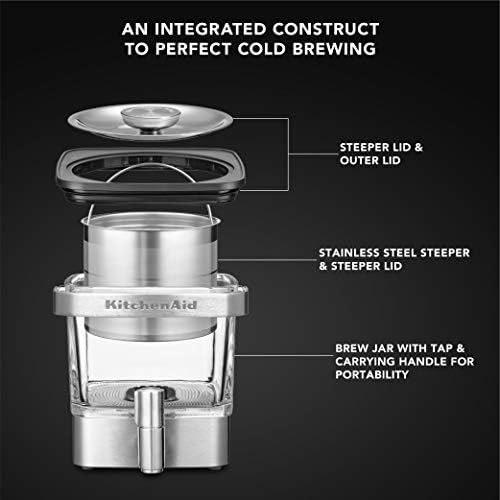 AN INTEGRATED CONSTRUCT TO PERFECT COLD BREWING

STEEPER LID & OUTER LID

STAINLESS STEEL STEEPER & STEEPER LID

KitchenAid

BREW JAR WITH TAP & CARRYING HANDLE FOR PORTABILITY