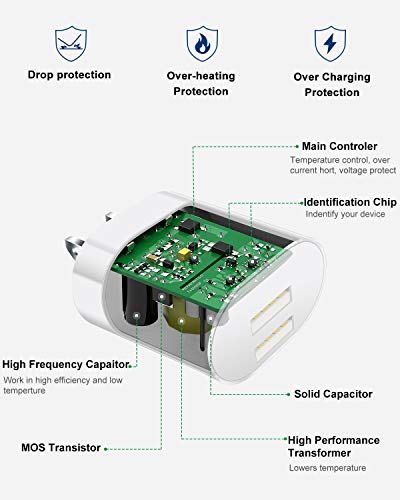 Drop protection

Over-heating Protection

Over Charging Protection

Main Controler
Temperature control, over current hort, voltage protect

Identification Chip
Indentify your device

High Frequency Capaitor
Work in high efficiency and low temperture

Solid Capacitor

MOS Transistor

High Performance Transformer
Lowers temperature