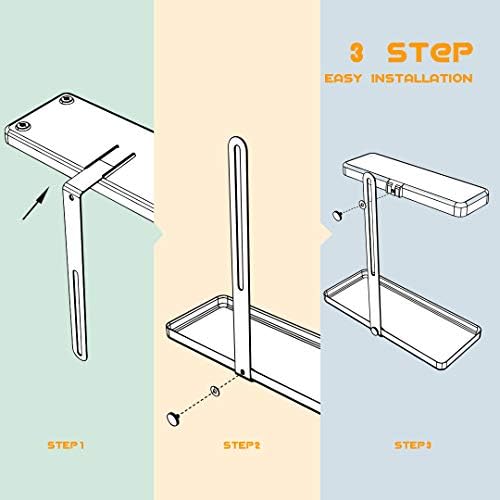 3 STEP
EASY INSTALLATION

STEP1

STEP2

STEP3