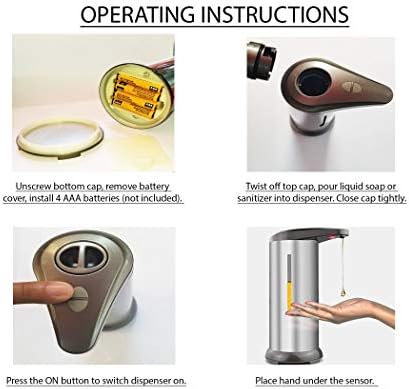 OPERATING INSTRUCTIONS

Unscrew bottom cap, remove battery cover, install 4 AAA batteries (not included).

Twist off top cap, pour liquid soap or sanitizer into dispenser. Close cap tightly.

Press the ON button to switch dispenser on.

Place hand under the sensor.