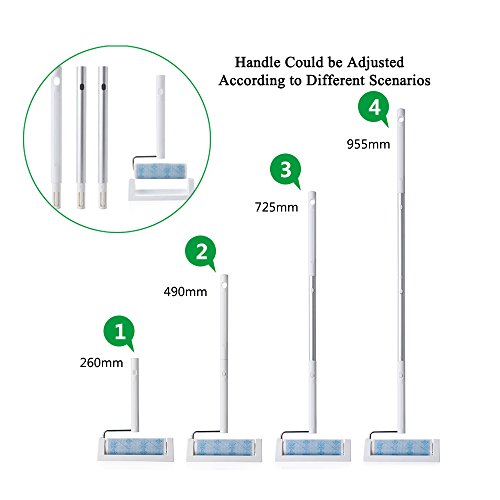 Handle Could be Adjusted
According to Different Scenarios

4
955mm

3
725mm

2
490mm

1
260mm