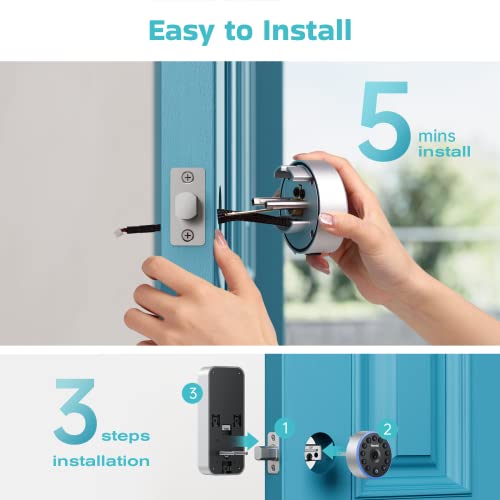 Easy to Install

5 mins install

3 steps installation

3

1

2