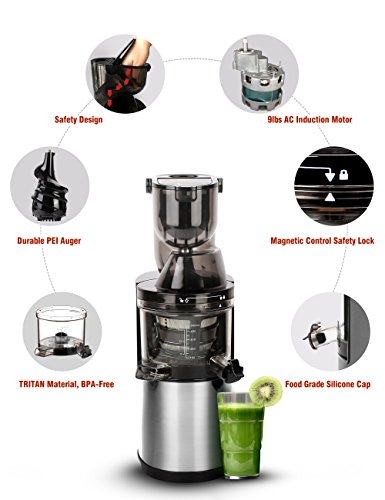 Safety Design

9lbs AC Induction Motor

Durable PEI Auger

Magnetic Control Safety Lock

TRITAN Material, BPA-Free

Food Grade Silicone Cap