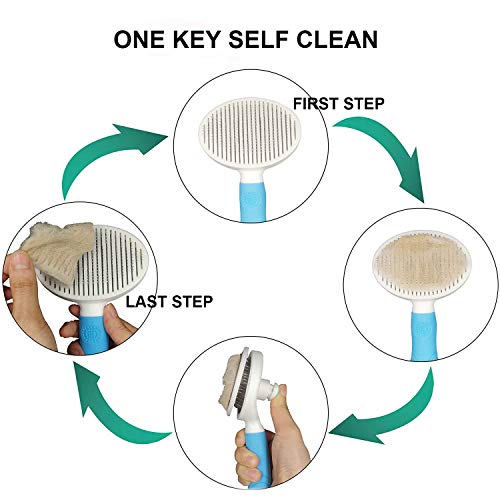 ONE KEY SELF CLEAN

FIRST STEP

LAST STEP