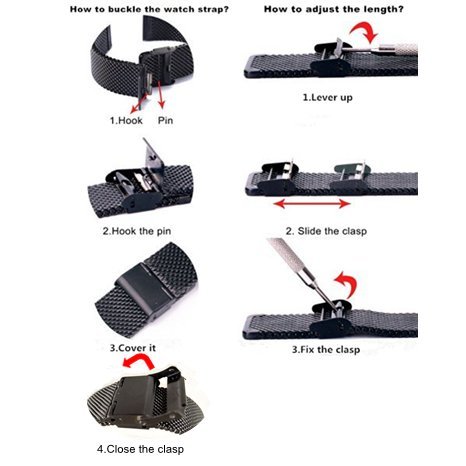 How to buckle the watch strap?

1.Hook Pin

2.Hook the pin

3.Cover it

4.Close the clasp

How to adjust the length?

1.Lever up

2. Slide the clasp

3.Fix the clasp