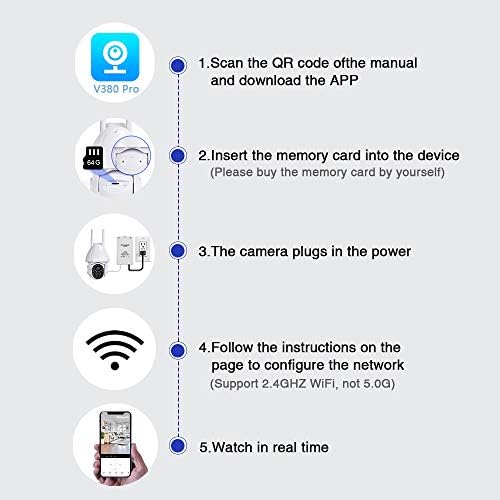 V380 Pro

1.Scan the QR code ofthe manual and download the APP

64G

2.Insert the memory card into the device
(Please buy the memory card by yourself)

3.The camera plugs in the power

4.Follow the instructions on the page to configure the network
(Support 2.4GHZ WiFi, not 5.0G)

5.Watch in real time